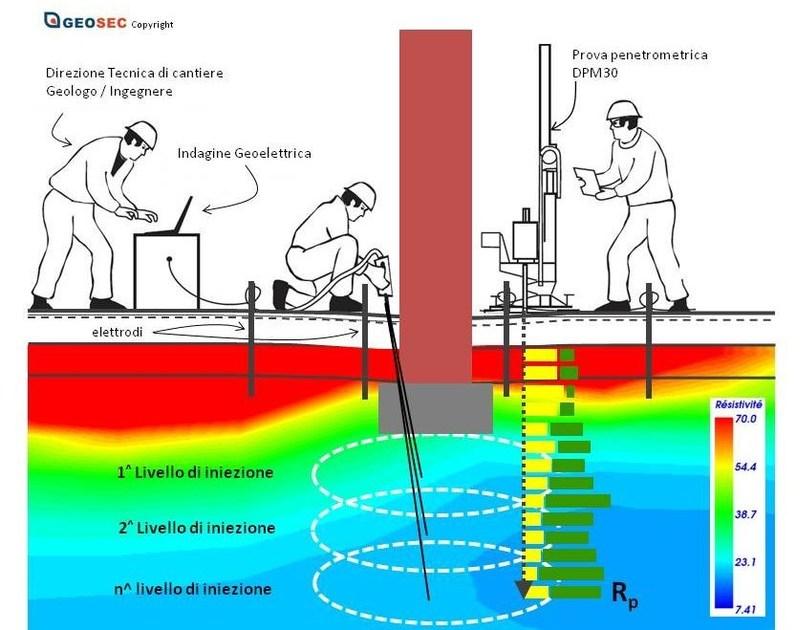 GEOSEC Copyright

Direzione Tecnica di cantiere
Geologo / Ingegnere

Indagine Geoelettrica

Prova penetrometrica
DPM30

elettrodi

1^ Livello di iniezione

2^ Livello di iniezione

n^ livello di iniezione

$R_p$

Résistivité
70.0
54.4
38.7
23.1
7.41