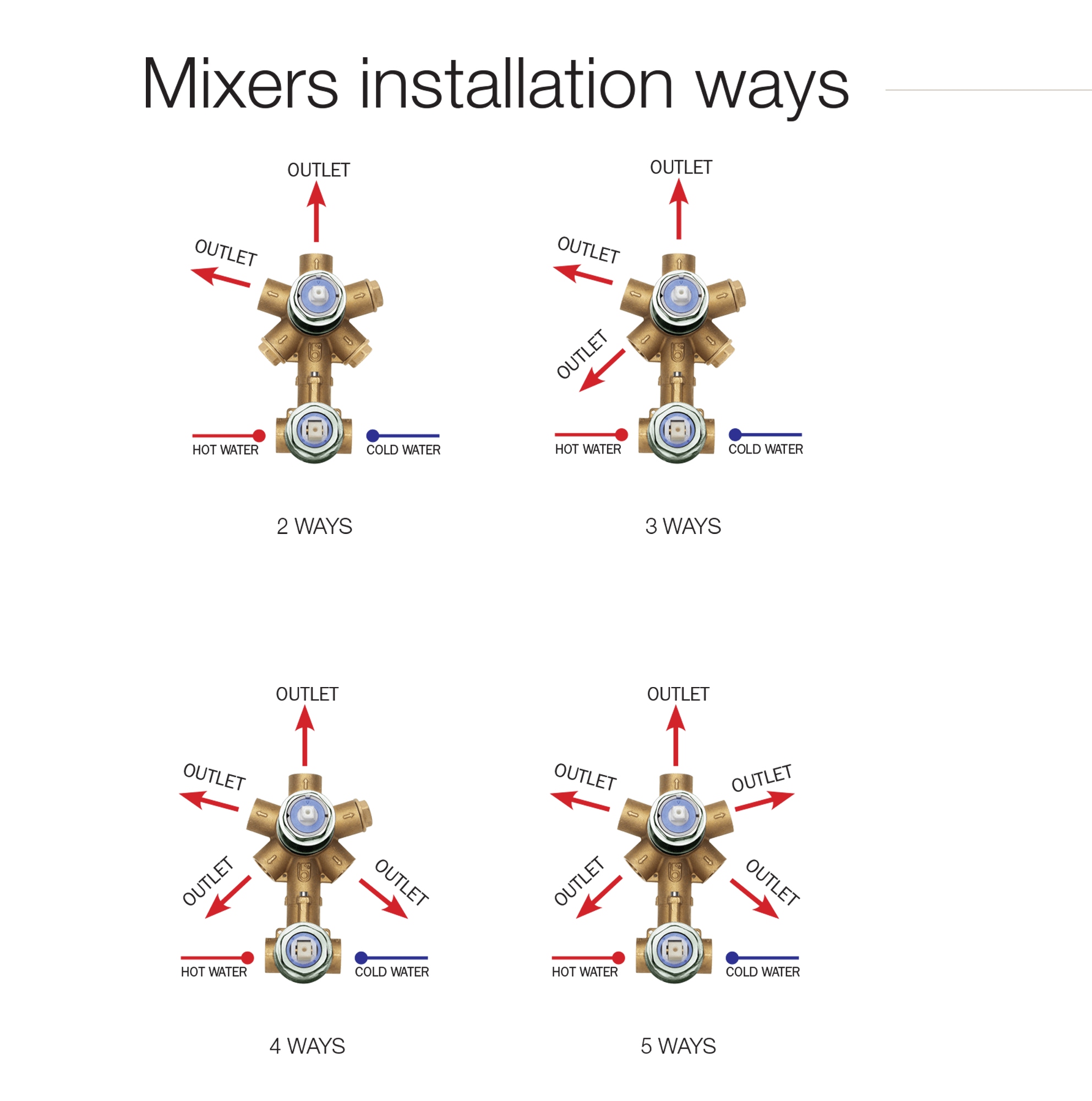 Mixers installation ways

OUTLET
OUTLET
HOT WATER
COLD WATER

2 WAYS

OUTLET
OUTLET
OUTLET
HOT WATER
COLD WATER

3 WAYS

OUTLET
OUTLET
OUTLET
OUTLET
HOT WATER
COLD WATER

4 WAYS

OUTLET
OUTLET
OUTLET
OUTLET
OUTLET
HOT WATER
COLD WATER

5 WAYS