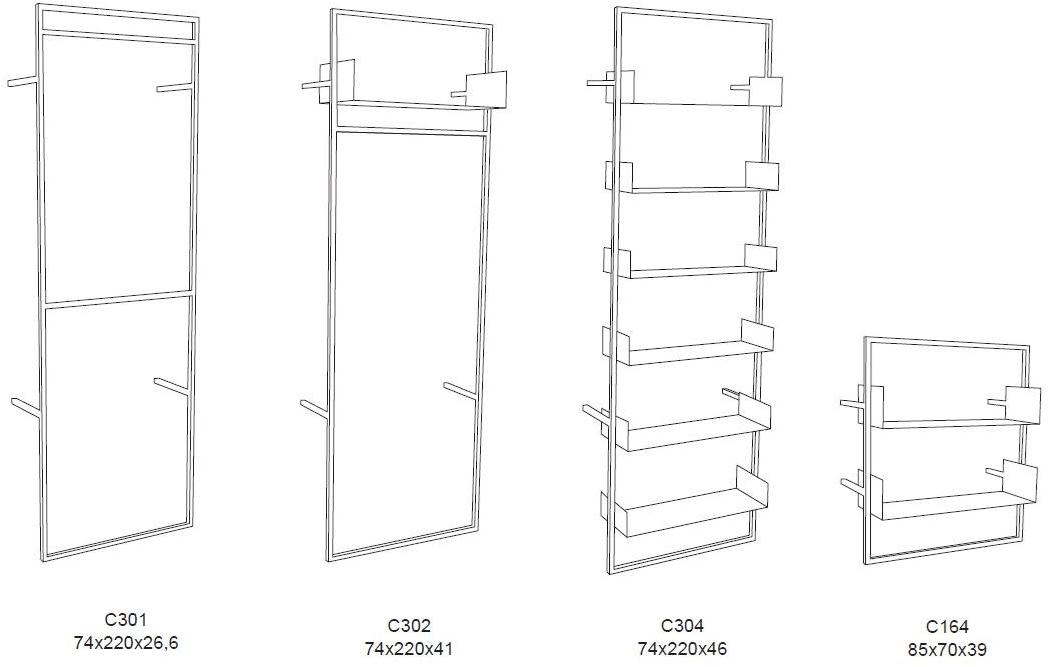 C301
74x220x26,6

C302
74x220x41

C304
74x220x46

C164
85x70x39