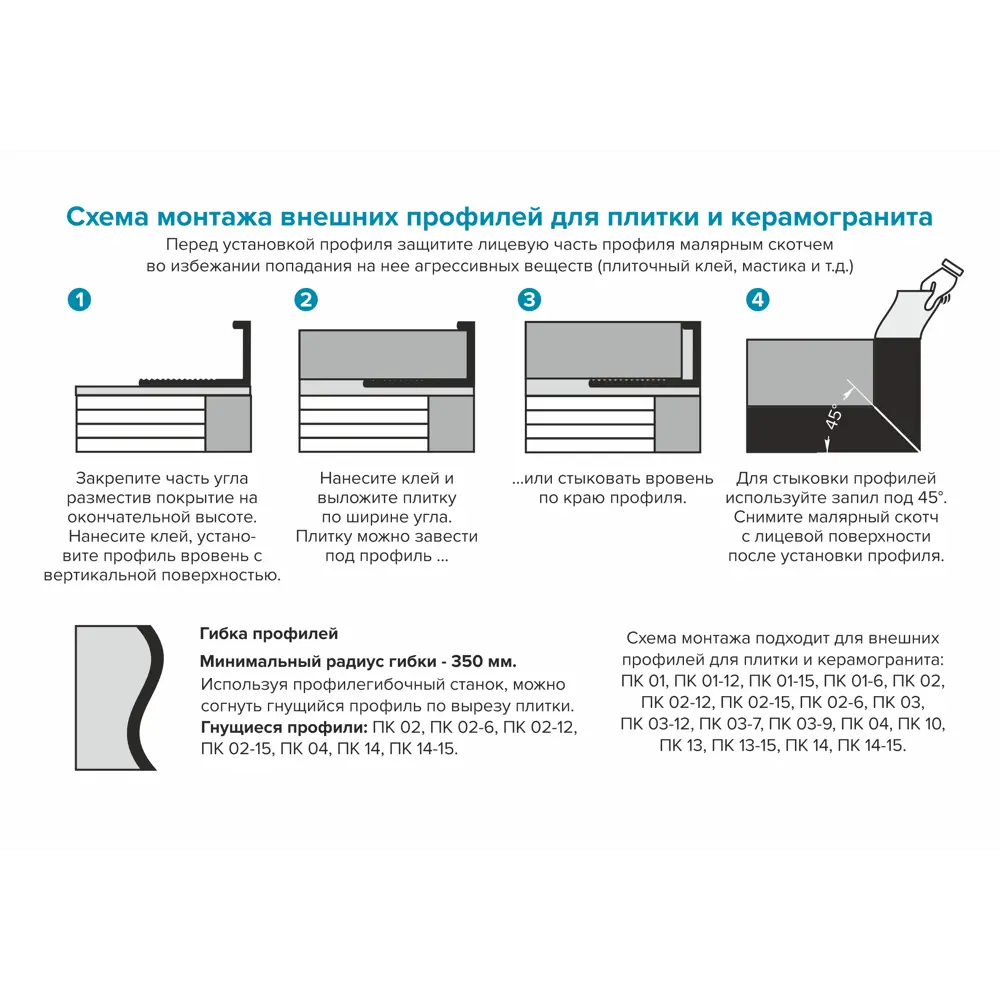 Схема монтажа внешних профилей для плитки и керамогранита

Перед установкой профиля защитите лицевую часть профиля малярным скотчем во избежании попадания на нее агрессивных веществ (плиточный клей, мастика и т.д.)

1

Закрепите часть угла разместив покрытие на окончательной высоте. Нанесите клей, установите профиль вровень с вертикальной поверхностью.

2

Нанесите клей и выложите плитку по ширине угла. Плитку можно завести под профиль ...

3

...или стыковать вровень по краю профиля.

4

45°

Для стыковки профилей используйте запил под 45°. Снимите малярный скотч с лицевой поверхности после установки профиля.

Гибка профилей

Минимальный радиус гибки - 350 мм.

Используя профилегибочный станок, можно согнуть гнущийся профиль по вырезу плитки.

Гнущиеся профили: ПК 02, ПК 02-6, ПК 02-12, ПК 02-15, ПК 04, ПК 14, ПК 14-15.

Схема монтажа подходит для внешних профилей для плитки и керамогранита: ПК 01, ПК 01-12, ПК 01-15, ПК 01-6, ПК 02, ПК 02-12, ПК 02-15, ПК 02-6, ПК 03, ПК 03-12, ПК 03-7, ПК 03-9, ПК 04, ПК 10, ПК 13, ПК 13-15, ПК 14, ПК 14-15.