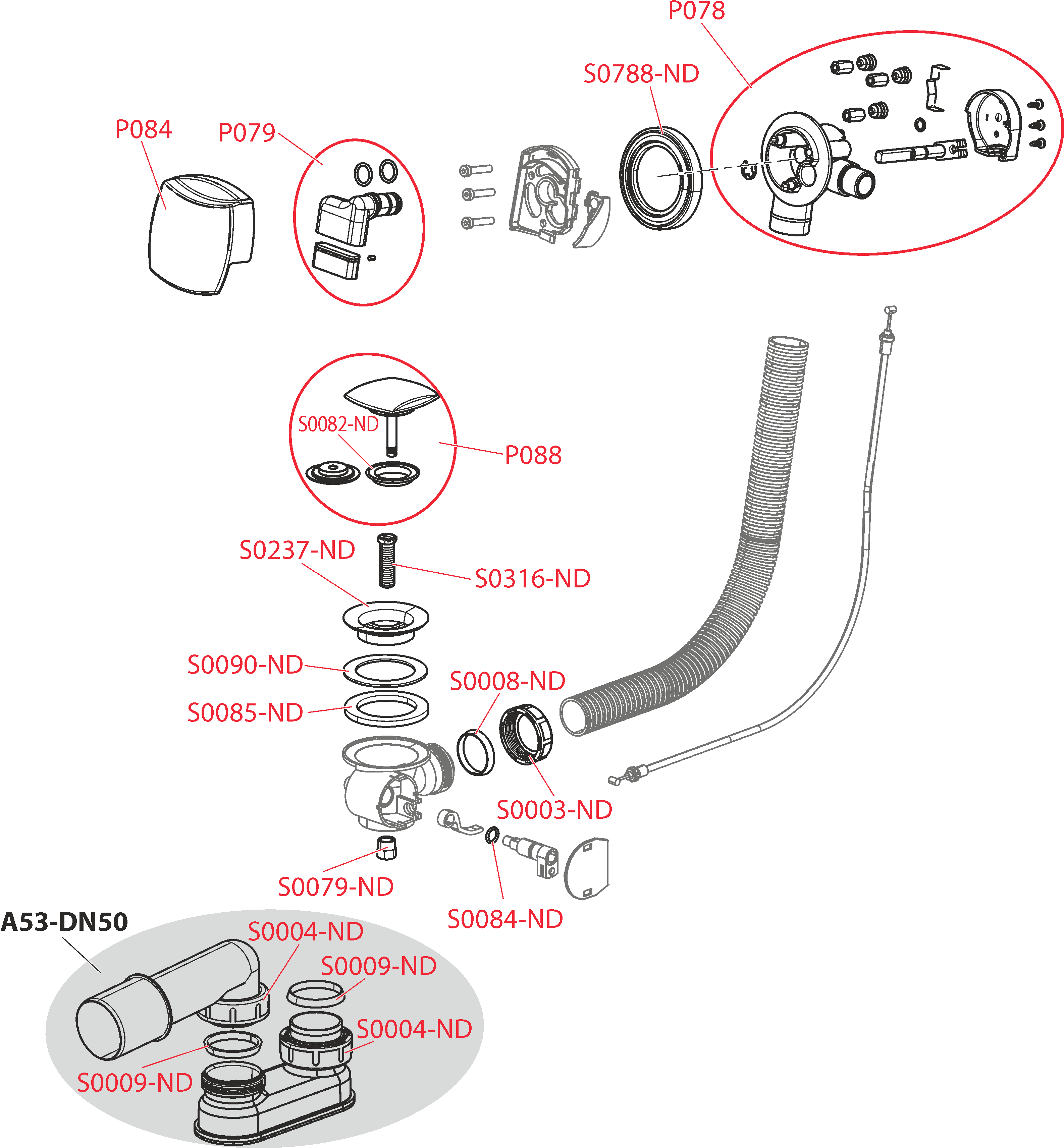 P078
S0788-ND
P084
P079
S0082-ND
P088
S0237-ND
S0316-ND
S0090-ND
S0085-ND
S0008-ND
S0003-ND
S0079-ND
S0084-ND
A53-DN50
S0004-ND
S0009-ND
S0004-ND
S0009-ND