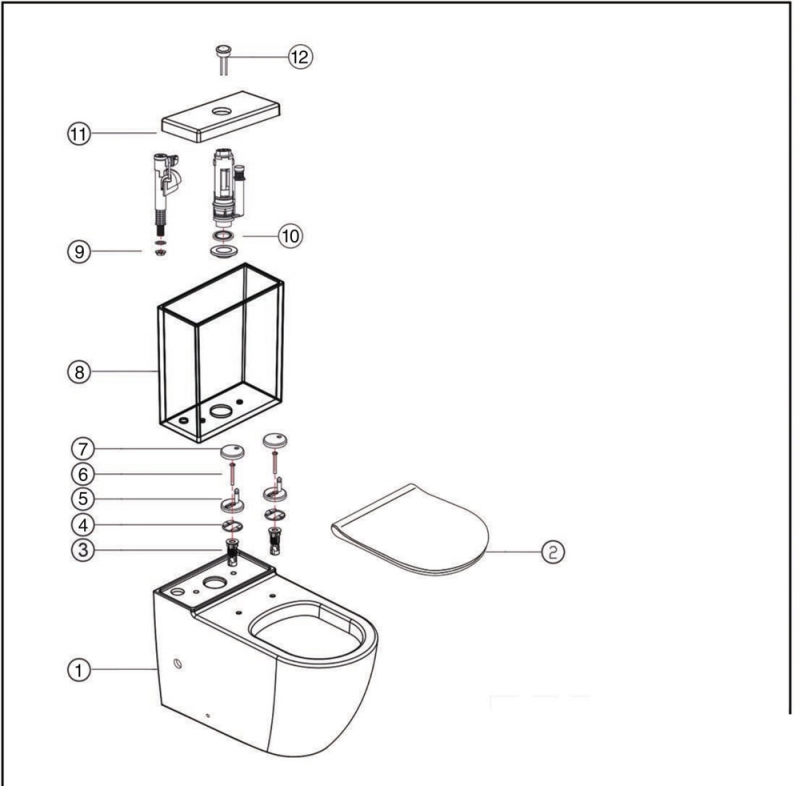 12
11
10
9
8
7
6
5
4
3
2
1