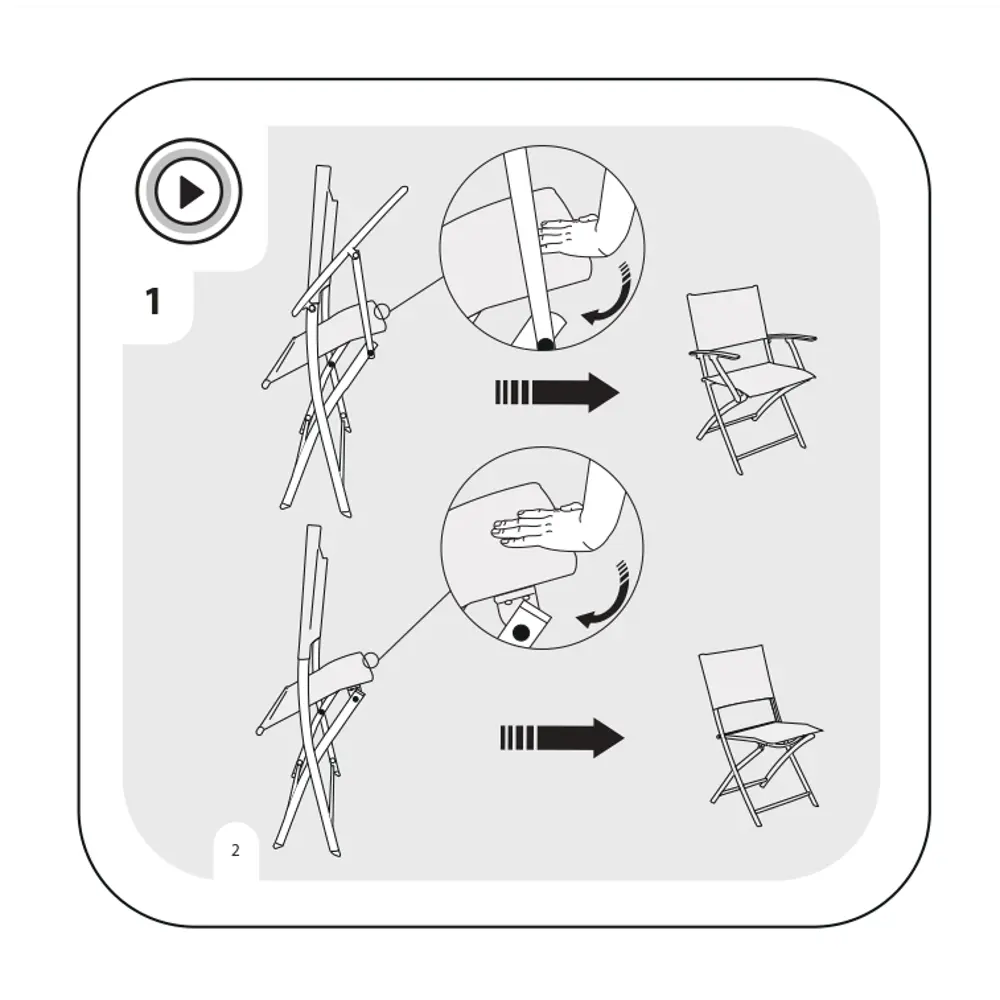 1

2