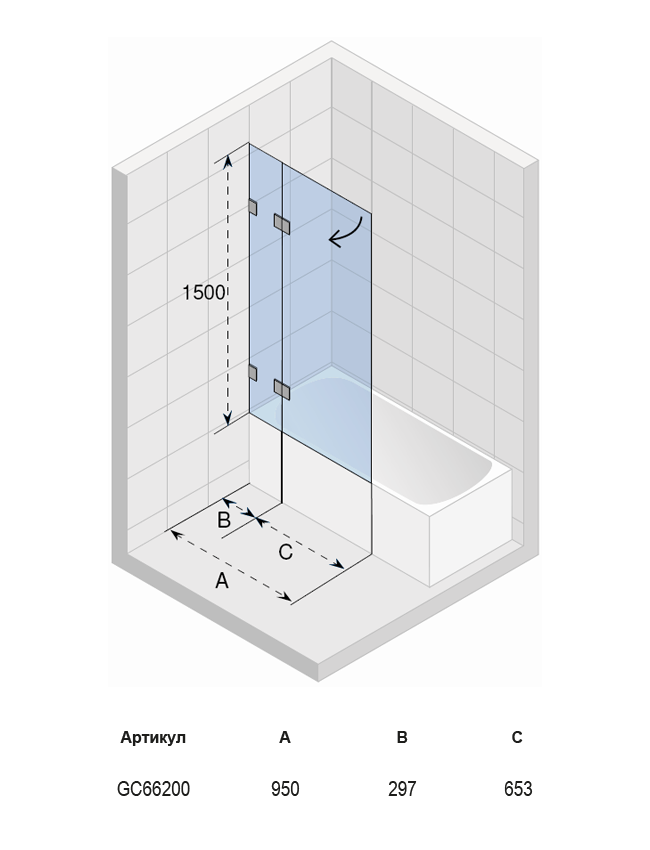 1500

B

C

A

| Артикул | A | B | C |
|---|---|---|---|
| GC66200 | 950 | 297 | 653 |