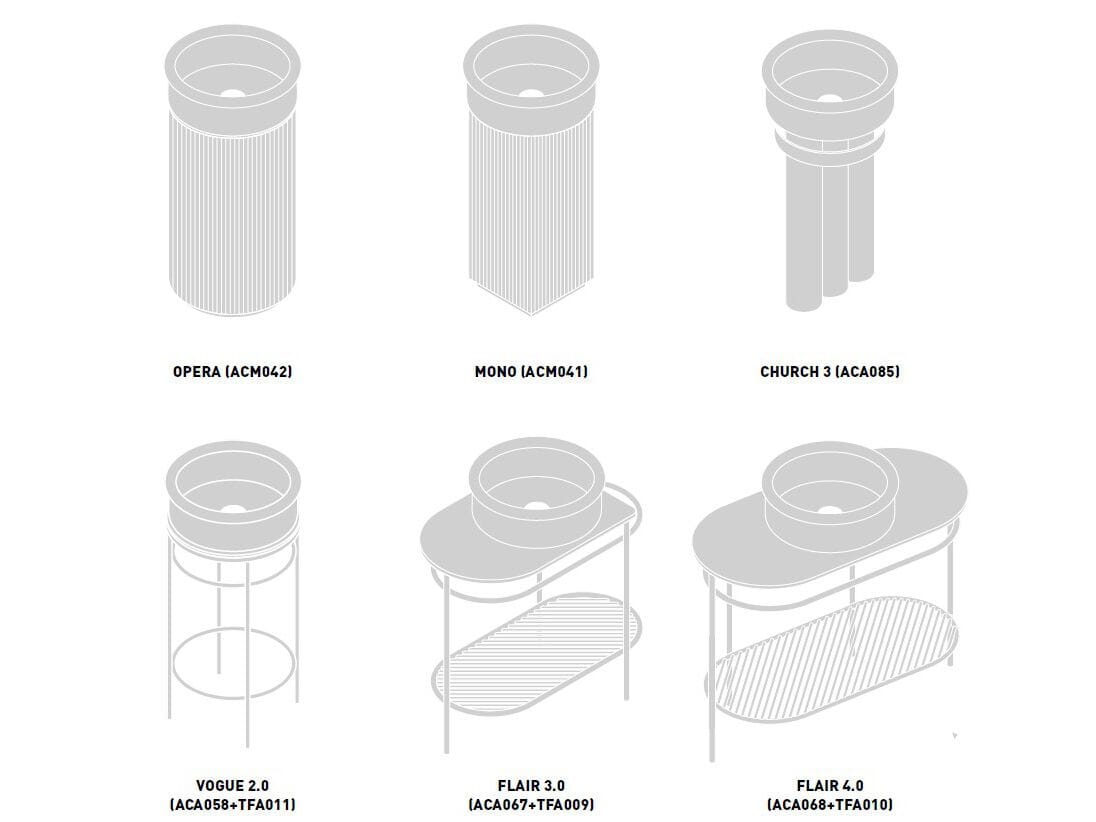 OPERA (ACM042)

MONO (ACM041)

CHURCH 3 (ACA085)

VOGUE 2.0
(ACA058+TFA011)

FLAIR 3.0
(ACA067+TFA009)

FLAIR 4.0
(ACA068+TFA010)