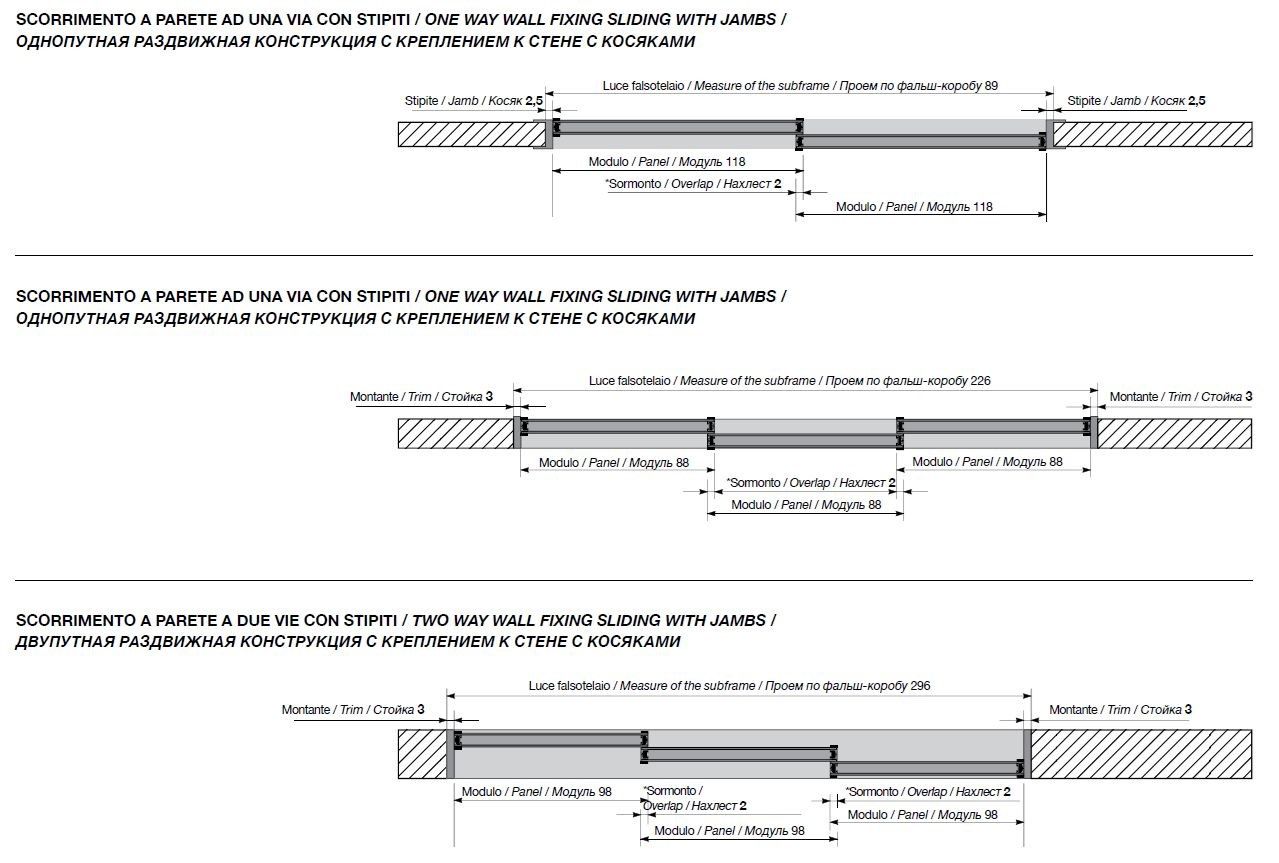 SCORRIMENTO A PARETE AD UNA VIA CON STIPITI / ONE WAY WALL FIXING SLIDING WITH JAMBS / ОДНОПУТНАЯ РАЗДВИЖНАЯ КОНСТРУКЦИЯ С КРЕПЛЕНИЕМ К СТЕНЕ С КОСЯКАМИ

Luce falsotelaio / Measure of the subframe / Проем по фальш-коробу 89

Stipite / Jamb / Косяк 2,5

Stipite / Jamb / Косяк 2,5

Modulo / Panel / Модуль 118

*Sormonto / Overlap / Нахлест 2

Modulo / Panel / Модуль 118

SCORRIMENTO A PARETE AD UNA VIA CON STIPITI / ONE WAY WALL FIXING SLIDING WITH JAMBS / ОДНОПУТНАЯ РАЗДВИЖНАЯ КОНСТРУКЦИЯ С КРЕПЛЕНИЕМ К СТЕНЕ С КОСЯКАМИ

Luce falsotelaio / Measure of the subframe / Проем по фальш-коробу 226

Montante / Trim / Стойка 3

Montante / Trim / Стойка 3

Modulo / Panel / Модуль 88

Modulo / Panel / Модуль 88

*Sormonto / Overlap / Нахлест 2

Modulo / Panel / Модуль 88

SCORRIMENTO A PARETE A DUE VIE CON STIPITI / TWO WAY WALL FIXING SLIDING WITH JAMBS / ДВУПУТНАЯ РАЗДВИЖНАЯ КОНСТРУКЦИЯ С КРЕПЛЕНИЕМ К СТЕНЕ С КОСЯКАМИ

Luce falsotelaio / Measure of the subframe / Проем по фальш-коробу 296

Montante / Trim / Стойка 3

Montante / Trim / Стойка 3

Modulo / Panel / Модуль 98

*Sormonto / Overlap / Нахлест 2

*Sormonto / Overlap / Нахлест 2

Modulo / Panel / Модуль 98

Modulo / Panel / Модуль 98