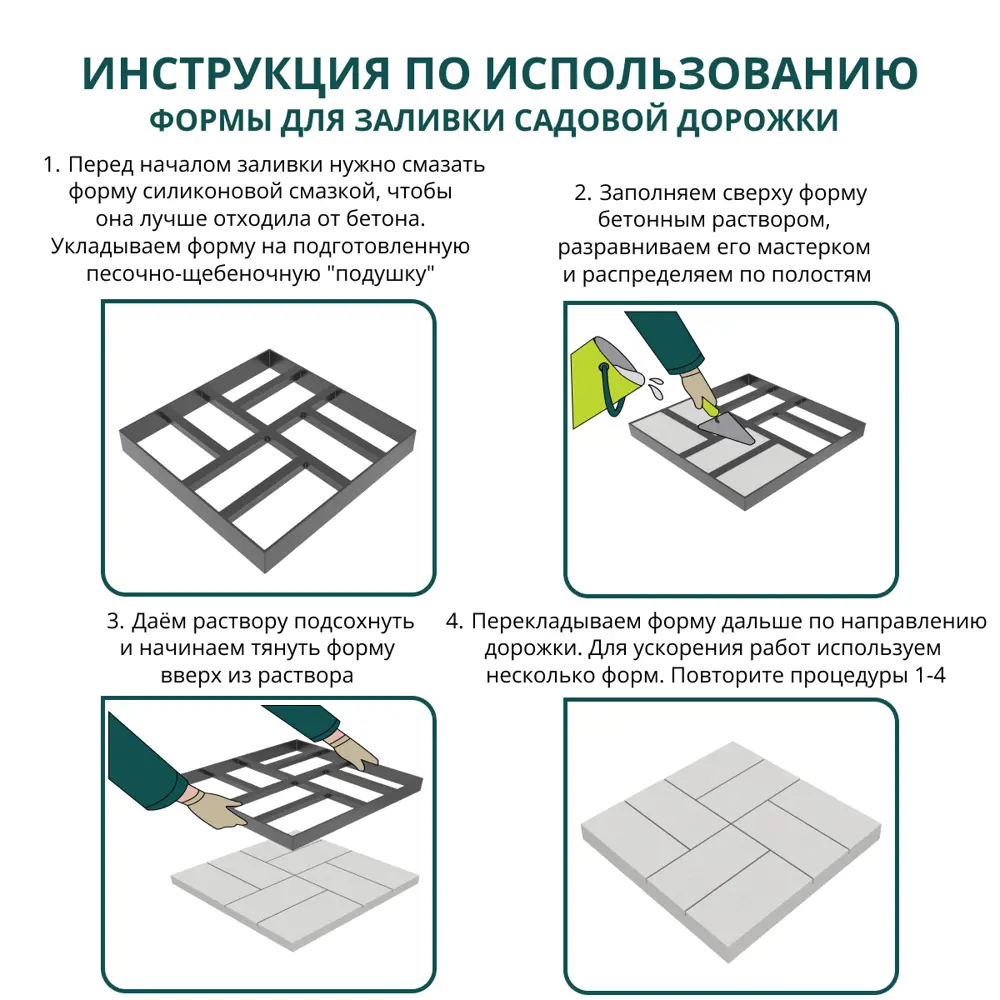 ИНСТРУКЦИЯ ПО ИСПОЛЬЗОВАНИЮ
ФОРМЫ ДЛЯ ЗАЛИВКИ САДОВОЙ ДОРОЖКИ

1. Перед началом заливки нужно смазать форму силиконовой смазкой, чтобы она лучше отходила от бетона. Укладываем форму на подготовленную песочно-щебеночную "подушку"

2. Заполняем сверху форму бетонным раствором, разравниваем его мастерком и распределяем по полостям

3. Даём раствору подсохнуть и начинаем тянуть форму вверх из раствора

4. Перекладываем форму дальше по направлению дорожки. Для ускорения работ используем несколько форм. Повторите процедуры 1-4