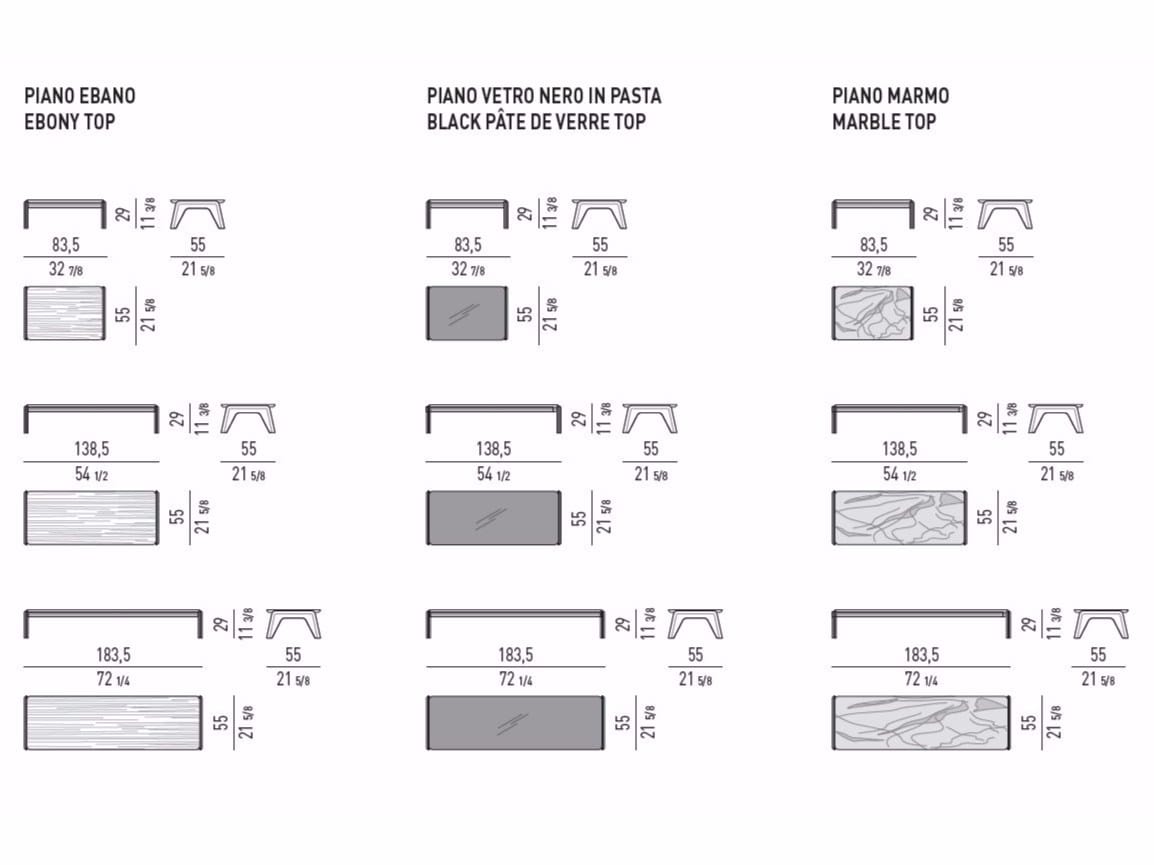 PIANO EBANO
EBONY TOP

29 11 3/8
83,5
32 7/8
55
21 5/8
55 21 5/8

29 11 3/8
138,5
54 1/2
55
21 5/8
55 21 5/8

29 11 3/8
183,5
72 1/4
55
21 5/8
55 21 5/8

PIANO VETRO NERO IN PASTA
BLACK PÂTE DE VERRE TOP

29 11 3/8
83,5
32 7/8
55
21 5/8
55 21 5/8

29 11 3/8
138,5
54 1/2
55
21 5/8
55 21 5/8

29 11 3/8
183,5
72 1/4
55
21 5/8
55 21 5/8

PIANO MARMO
MARBLE TOP

29 11 3/8
83,5
32 7/8
55
21 5/8
55 21 5/8

29 11 3/8
138,5
54 1/2
55
21 5/8
55 21 5/8

29 11 3/8
183,5
72 1/4
55
21 5/8
55 21 5/8