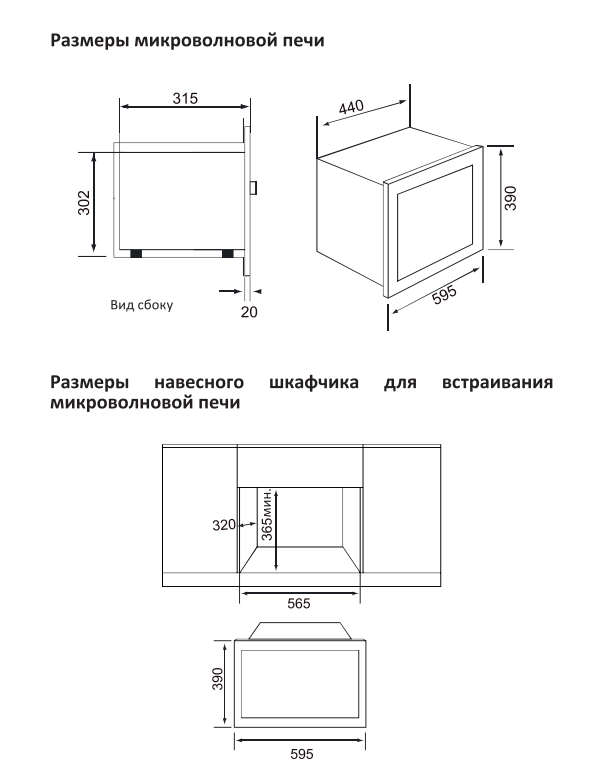 Размеры микроволновой печи

315

302

Вид сбоку

20

440

390

595

Размеры навесного шкафчика для встраивания микроволновой печи

320

365мин.

565

390

595