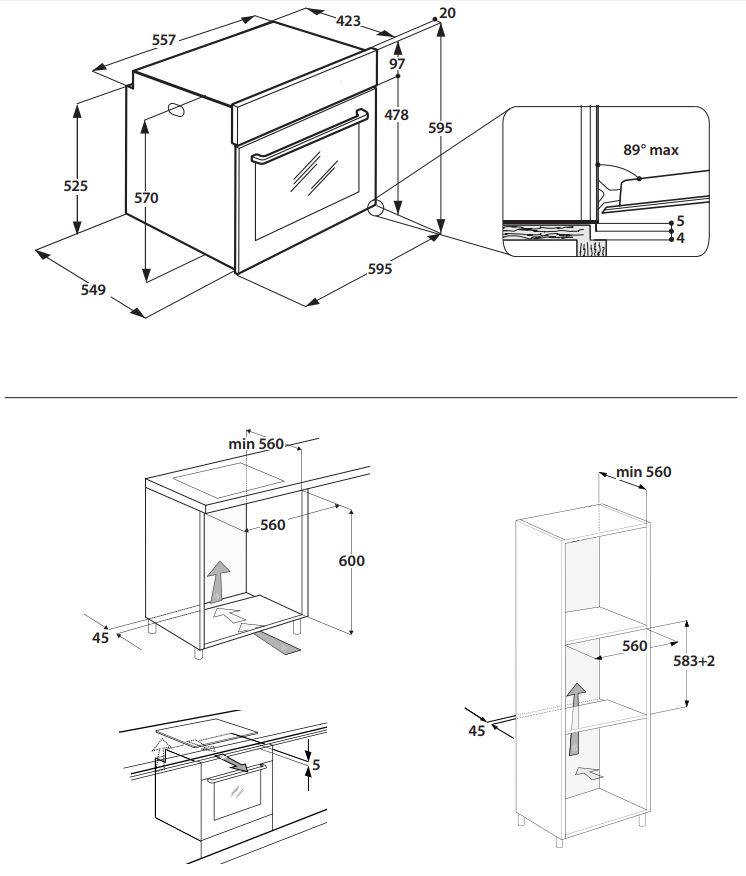 557
423
20
97
478
595
525
570
549
595
89° max
5
4

min 560
560
600
45
5

min 560
560
583+2
45