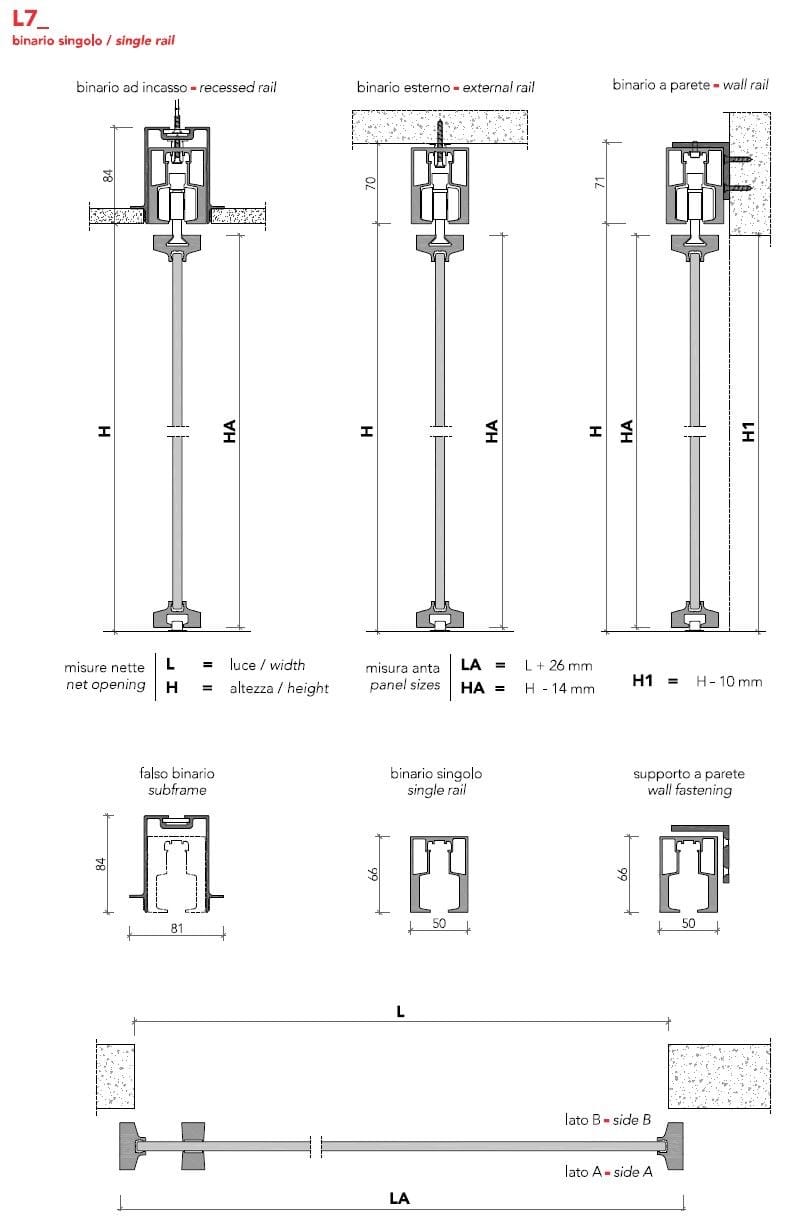 L7_
binario singolo / single rail

binario ad incasso - recessed rail

84

H

HA

binario esterno - external rail

70

H

HA

binario a parete - wall rail

71

H

HA

H1

misure nette
net opening

L = luce / width
H = altezza / height

misura anta
panel sizes

LA = L + 26 mm
HA = H - 14 mm

H1 = H - 10 mm

falso binario
subframe

84

81

binario singolo
single rail

66

50

supporto a parete
wall fastening

66

50

L

lato B - side B

lato A - side A

LA