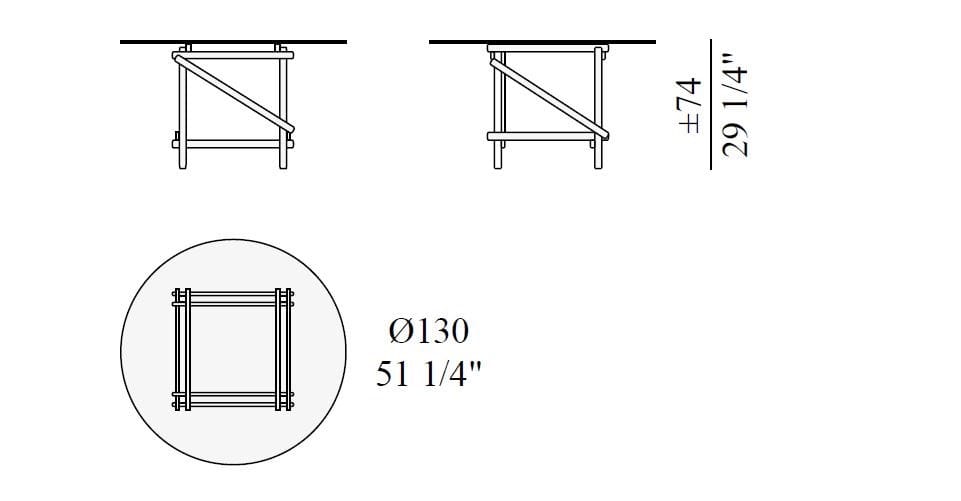 ±74
29 1/4"

Ø130
51 1/4"