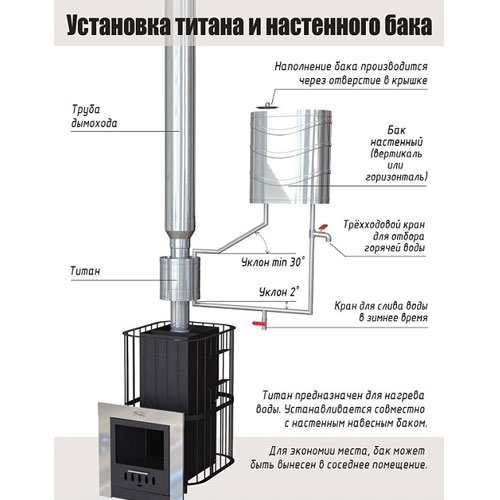 Установка титана и настенного бака

Наполнение бака производится через отверстие в крышке

Труба дымохода

Бак настенный (вертикаль или горизонталь)

Трёхходовой кран для отбора горячей воды

Уклон min 30°

Титан

Уклон 2°

Кран для слива воды в зимнее время

Титан предназначен для нагрева воды. Устанавливается совместно с настенным навесным баком.

Для экономии места, бак может быть вынесен в соседнее помещение.