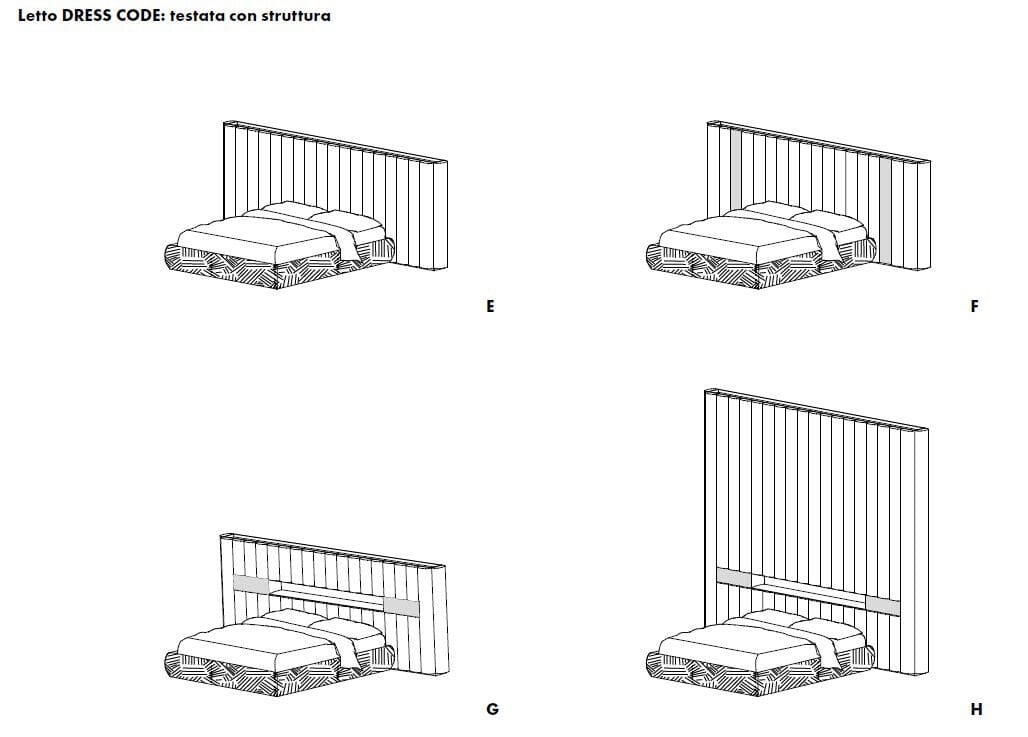 Letto DRESS CODE: testata con struttura

E

F

G

H