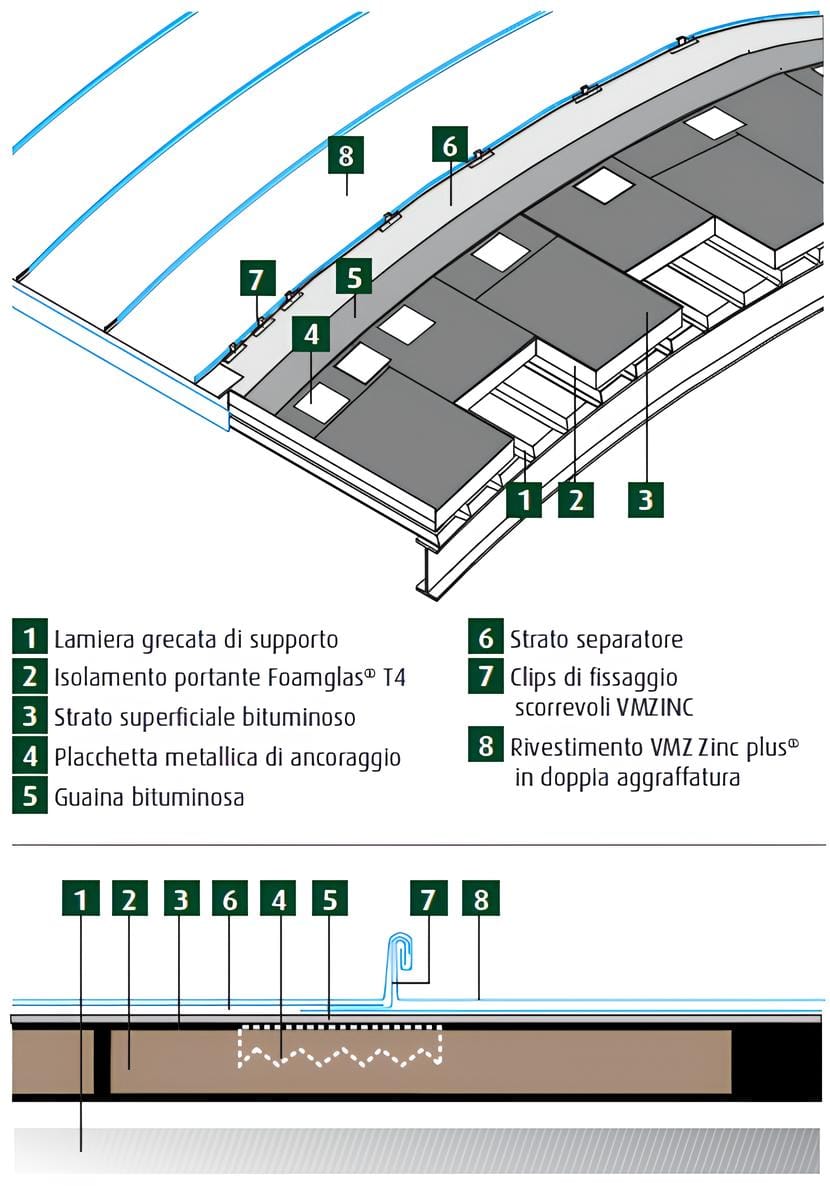 8
6
7
5
4
1
2
3

1 Lamiera grecata di supporto
2 Isolamento portante Foamglas® T4
3 Strato superficiale bituminoso
4 Placchetta metallica di ancoraggio
5 Guaina bituminosa

6 Strato separatore
7 Clips di fissaggio scorrevoli VMZINC
8 Rivestimento VMZ Zinc plus® in doppia aggraffatura

1 2 3 6 4 5 7 8