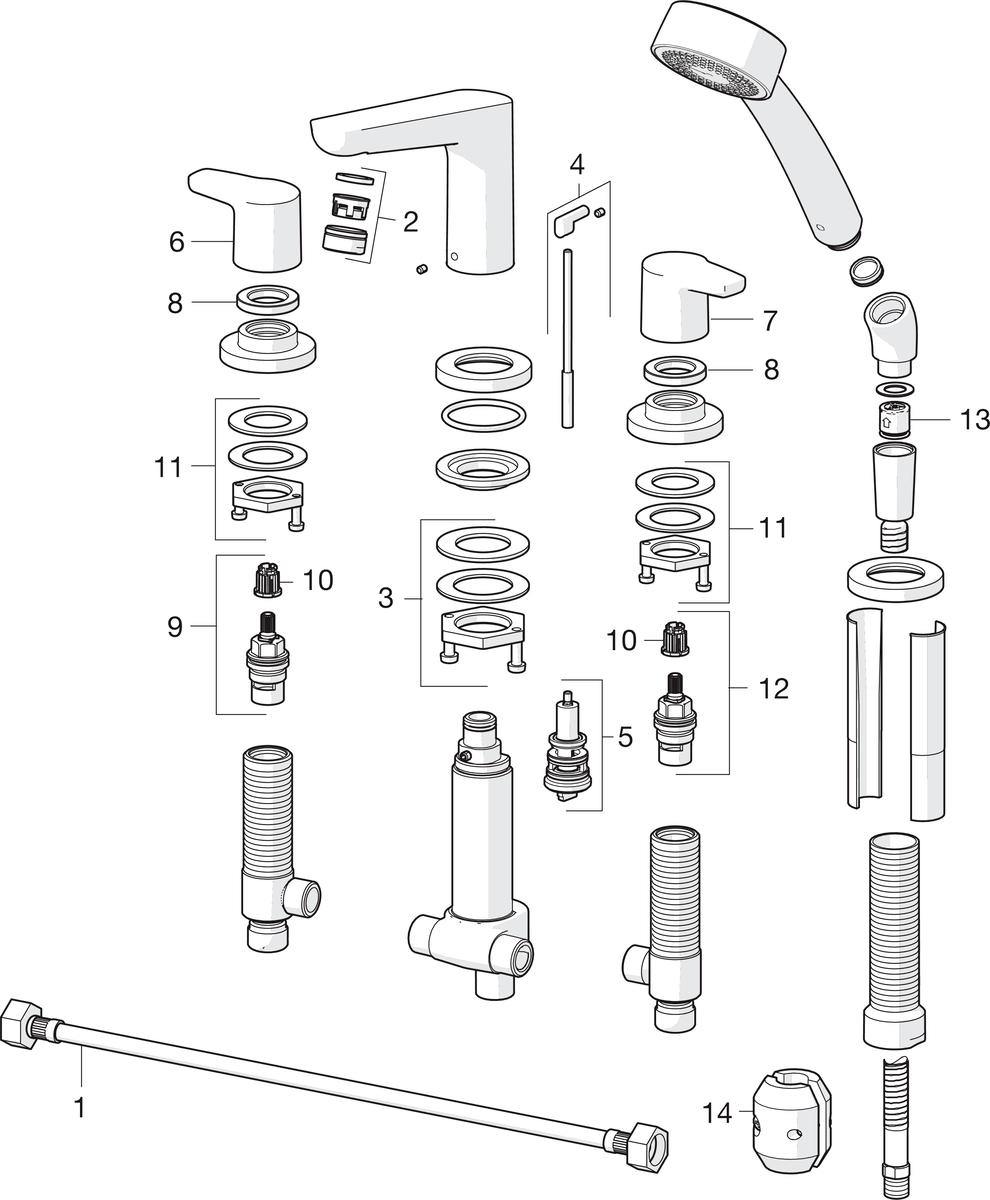 4
6
2
8
7
8
13
11
11
10
9
3
10
12
5
1
14