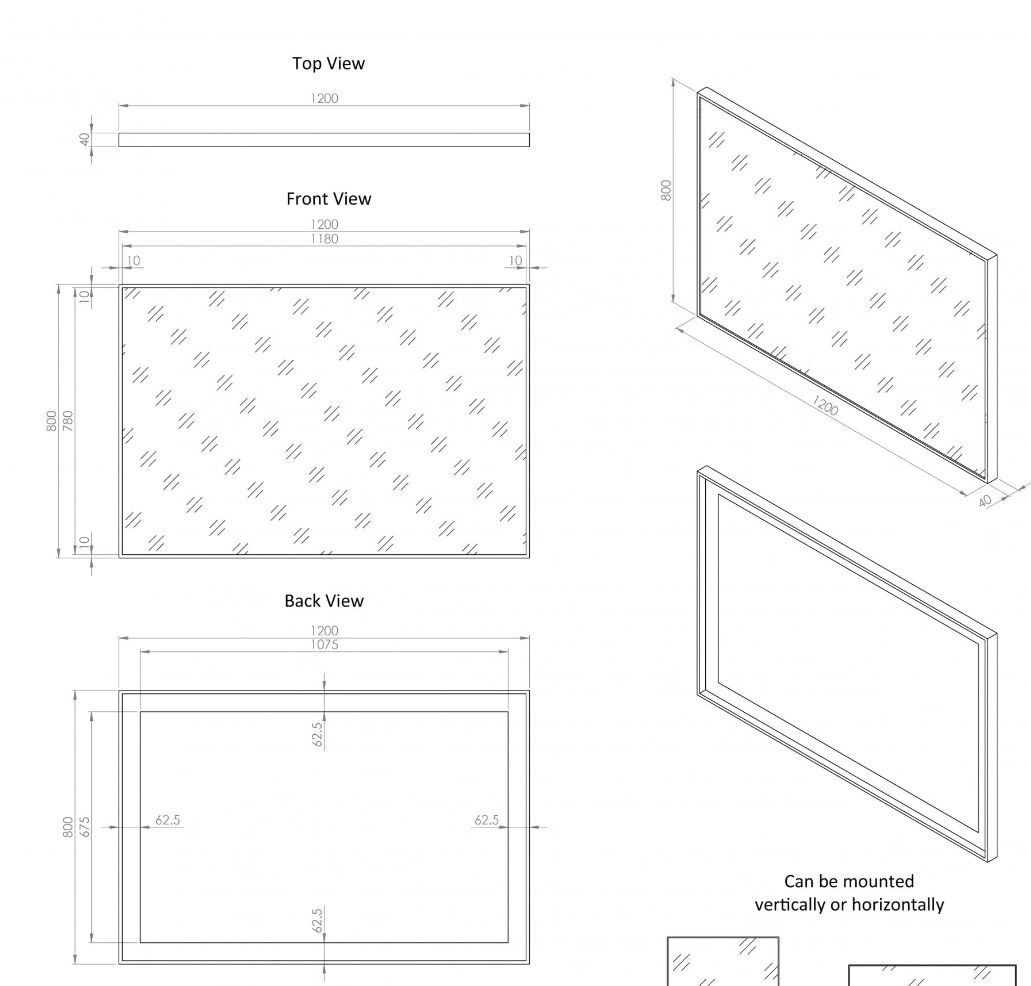 Top View

1200

40

Front View

1200
1180

10

10

10

800
780

10

Back View

1200
1075

62.5

800
675

62.5

62.5

62.5

800

1200

40

Can be mounted vertically or horizontally