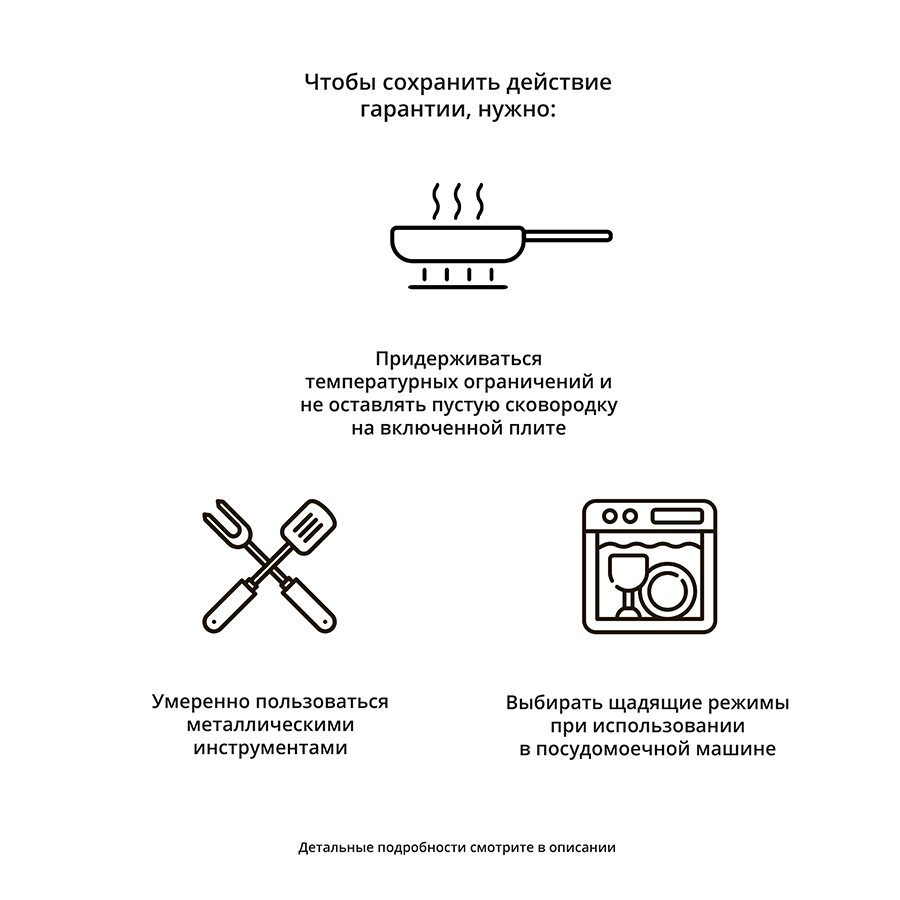 Чтобы сохранить действие гарантии, нужно:

Придерживаться температурных ограничений и не оставлять пустую сковородку на включенной плите

Умеренно пользоваться металлическими инструментами

Выбирать щадящие режимы при использовании в посудомоечной машине

Детальные подробности смотрите в описании