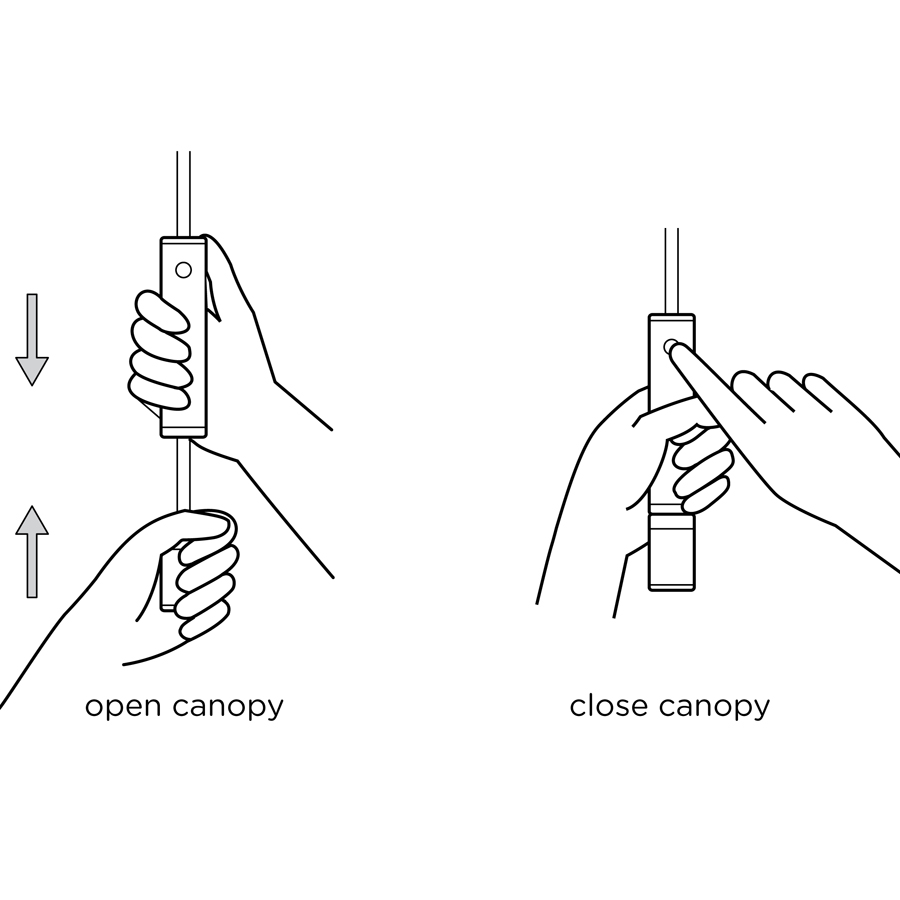 open canopy

close canopy