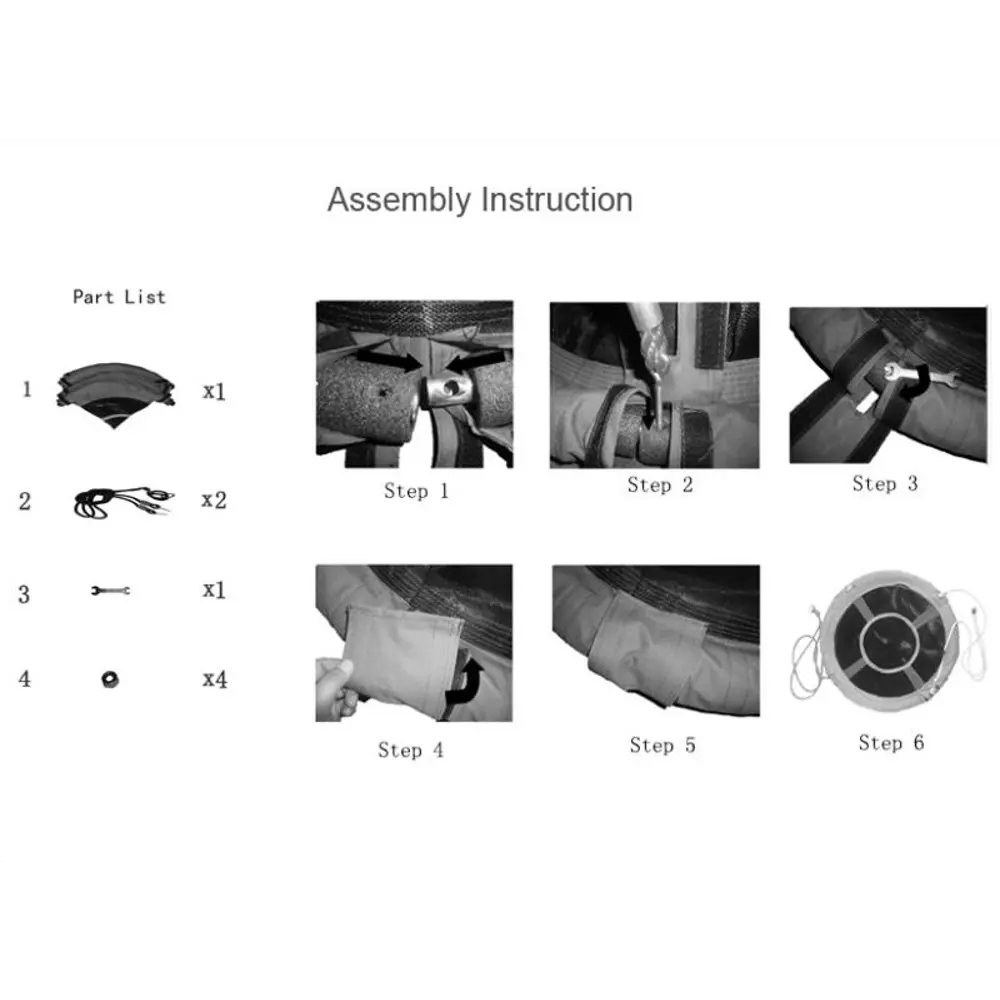 Assembly Instruction

Part List

1 x1

2 x2

3 x1

4 x4

Step 1

Step 2

Step 3

Step 4

Step 5

Step 6