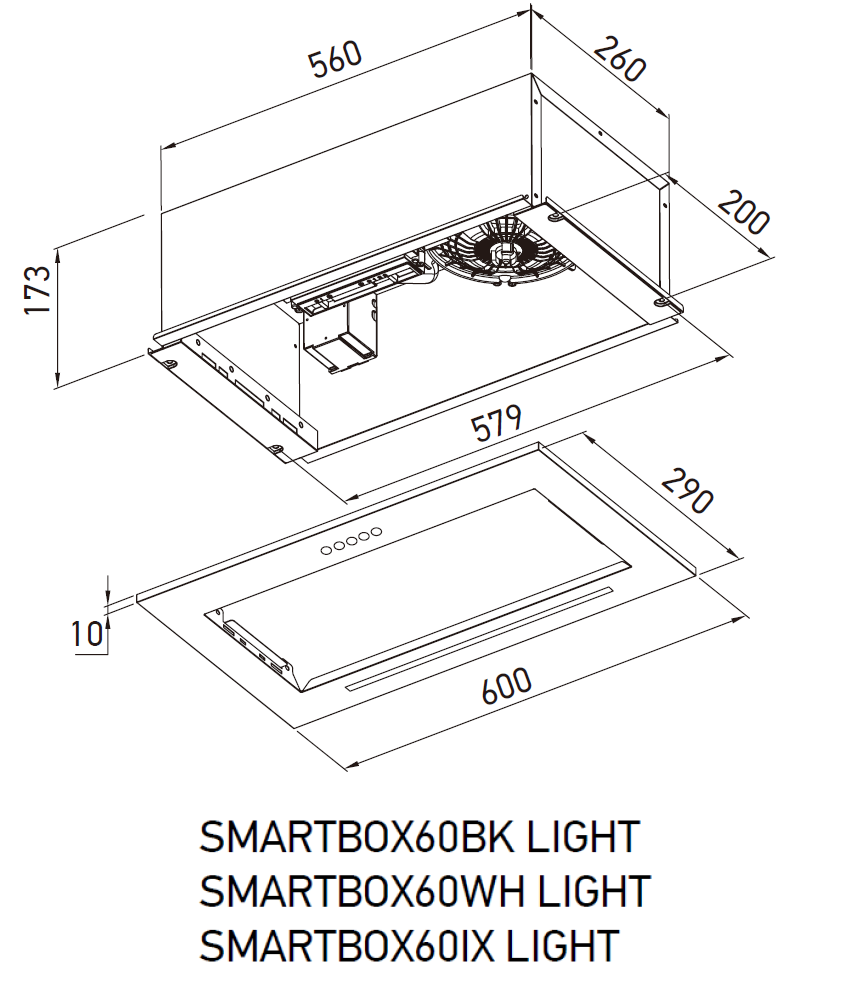 560
260
200
173
579
290
10
600

SMARTBOX60BK LIGHT
SMARTBOX60WH LIGHT
SMARTBOX60IX LIGHT