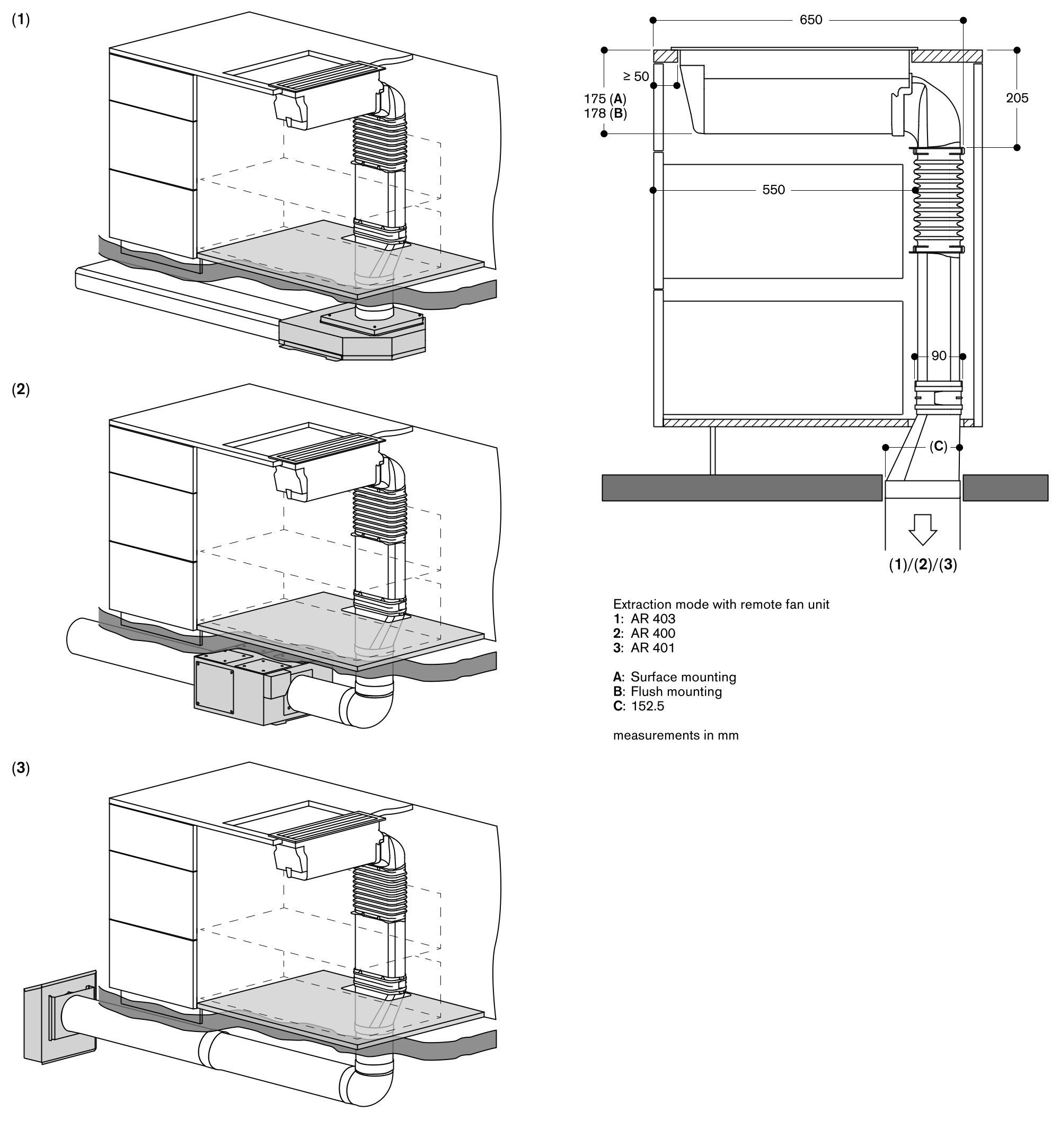 (1)

(2)

(3)

650

≥ 50

175 (A)
178 (B)

205

550

90

(C)

(1)/(2)/(3)

Extraction mode with remote fan unit
1: AR 403
2: AR 400
3: AR 401

A: Surface mounting
B: Flush mounting
C: 152.5

measurements in mm