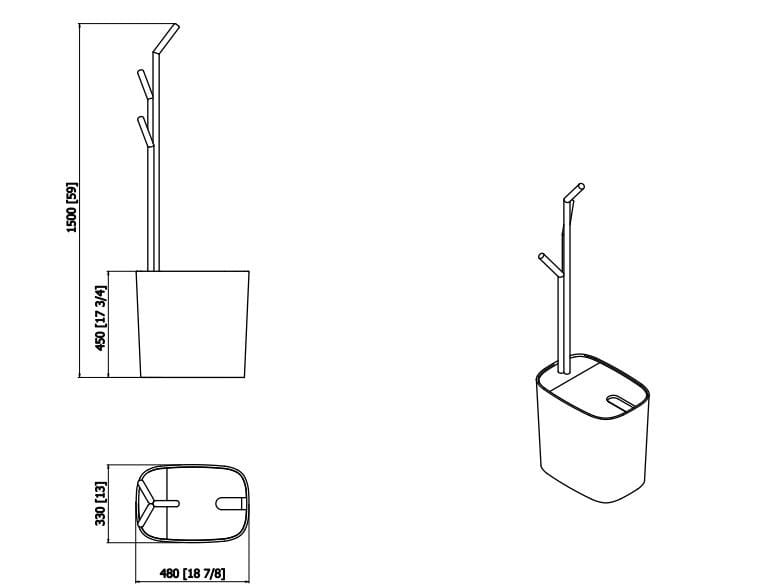 1500 [59]

450 [17 3/4]

330 [13]

480 [18 7/8]