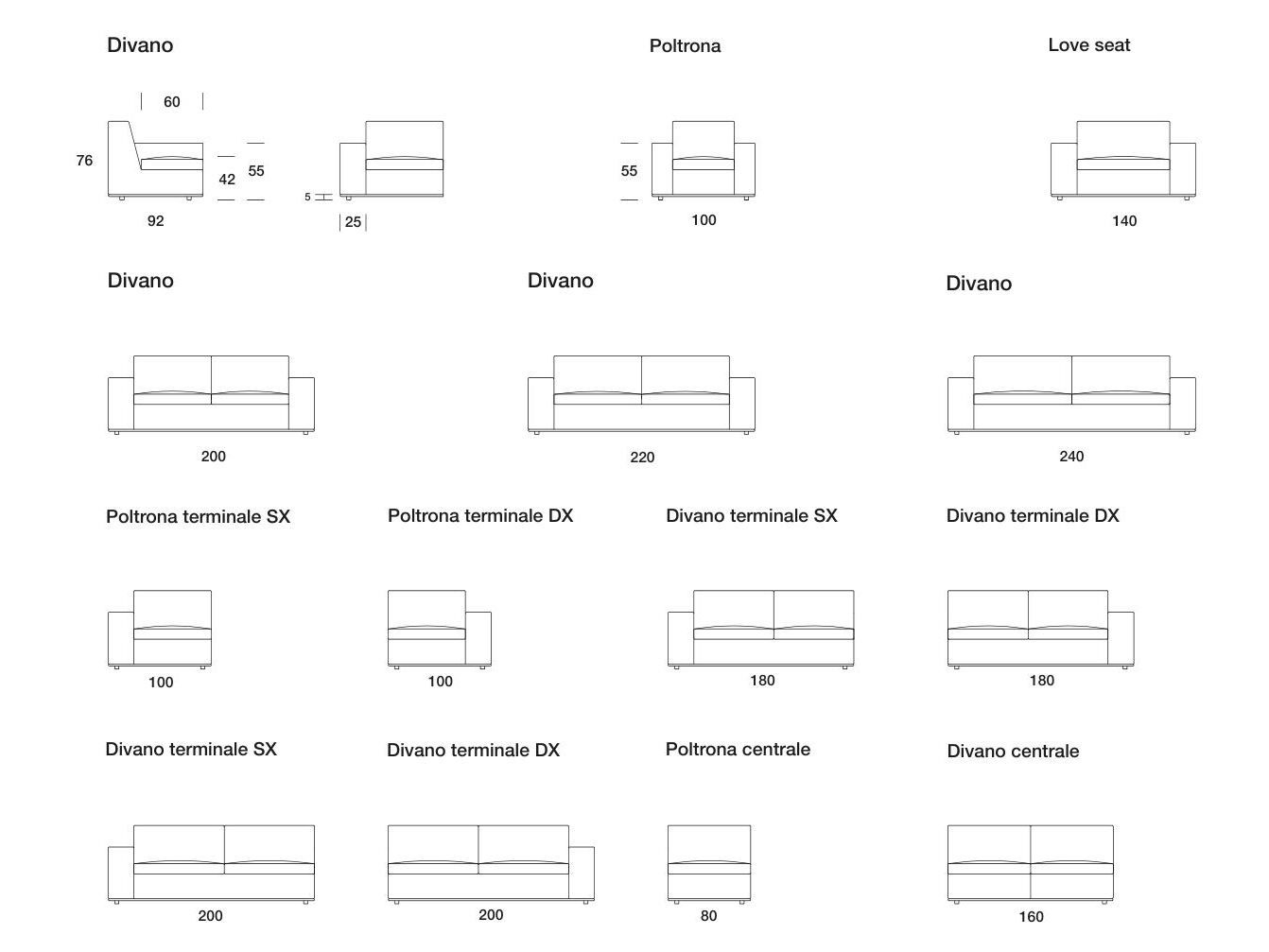 Divano

60

76

42

55

92

5

25

Poltrona

55

100

Love seat

140

Divano

200

Divano

220

Divano

240

Poltrona terminale SX

100

Poltrona terminale DX

100

Divano terminale SX

180

Divano terminale DX

180

Divano terminale SX

200

Divano terminale DX

200

Poltrona centrale

80

Divano centrale

160