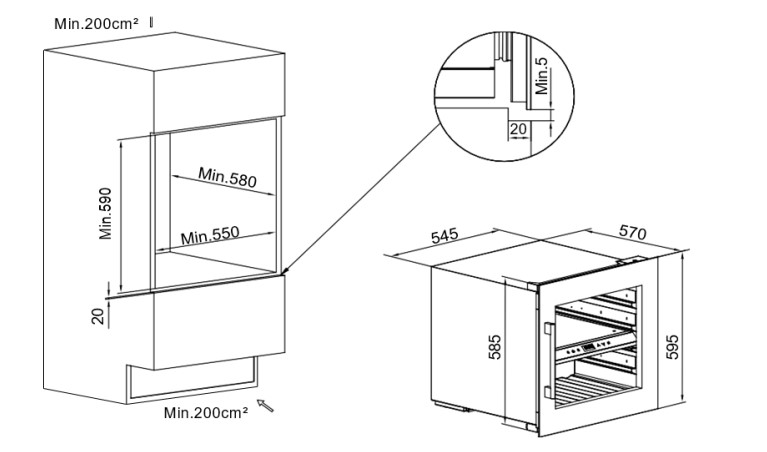 Min.200cm²
Min.590
Min.580
Min.550
20
Min.200cm²
Min.5
20
545
570
585
595