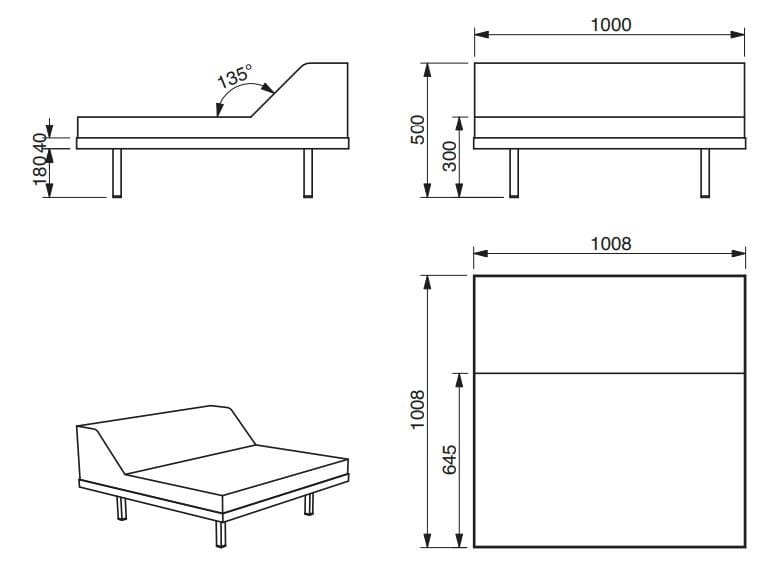 135°
40
180
1000
500
300
1008
1008
645