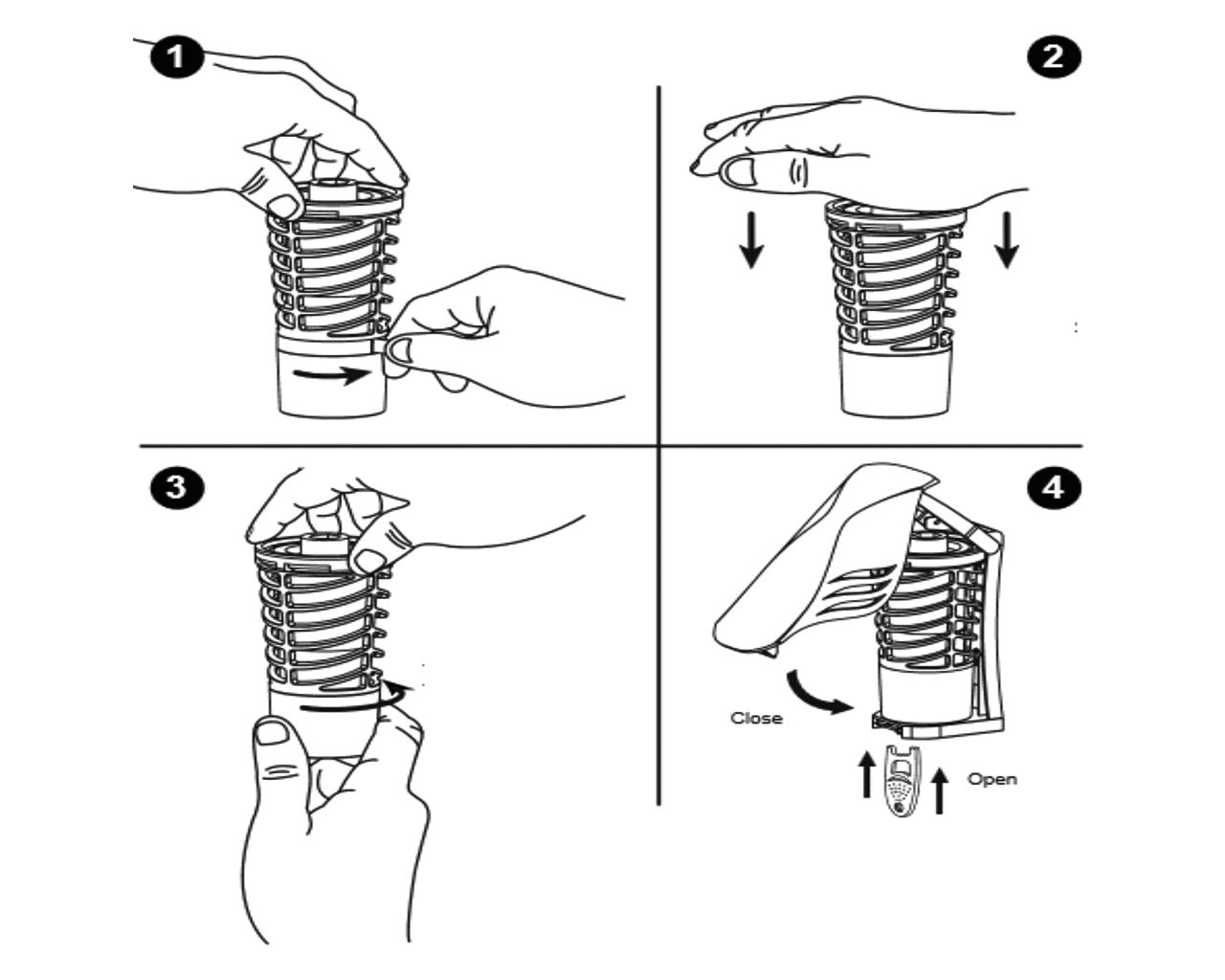 1

2

3

4

Close

Open