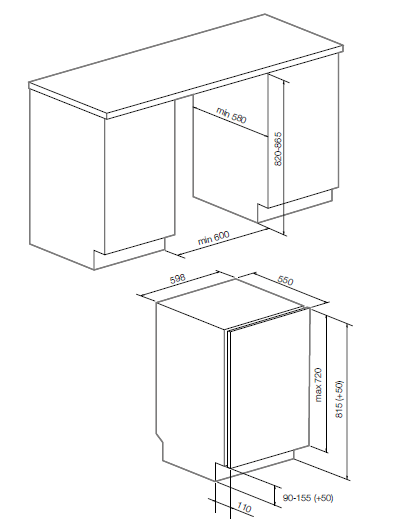 min 580
820-865
min 600
598
550
max 720
815 (+50)
90-155 (+50)
110