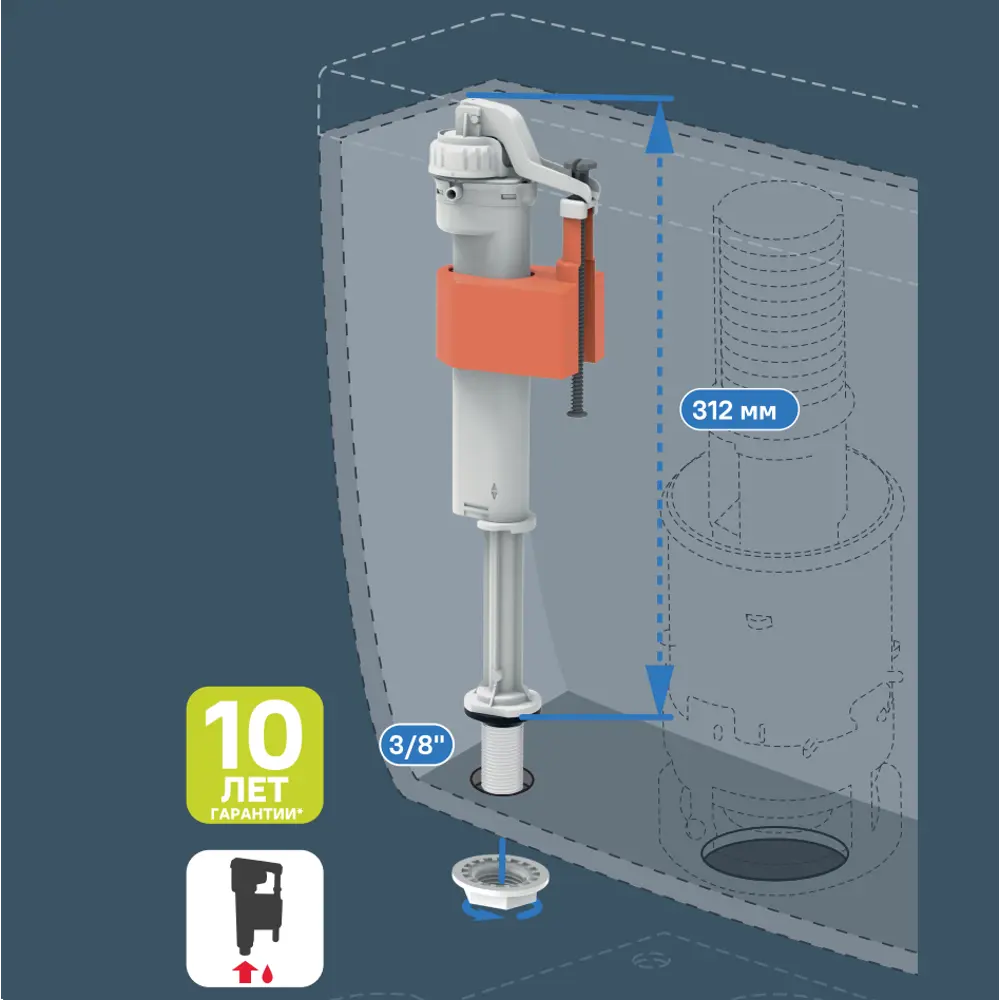 312 мм

3/8"

10
ЛЕТ
ГАРАНТИИ*