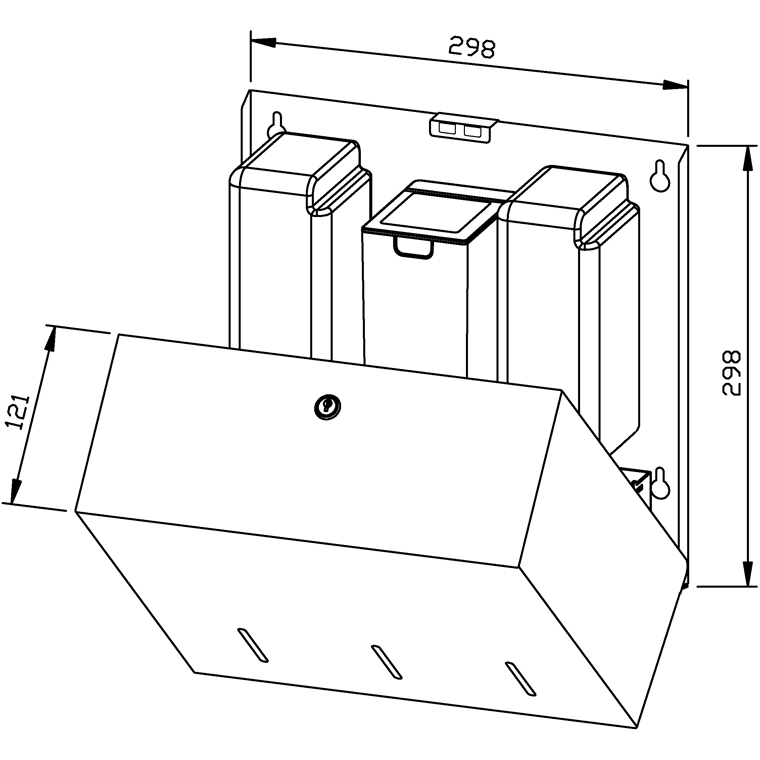 298

298

121